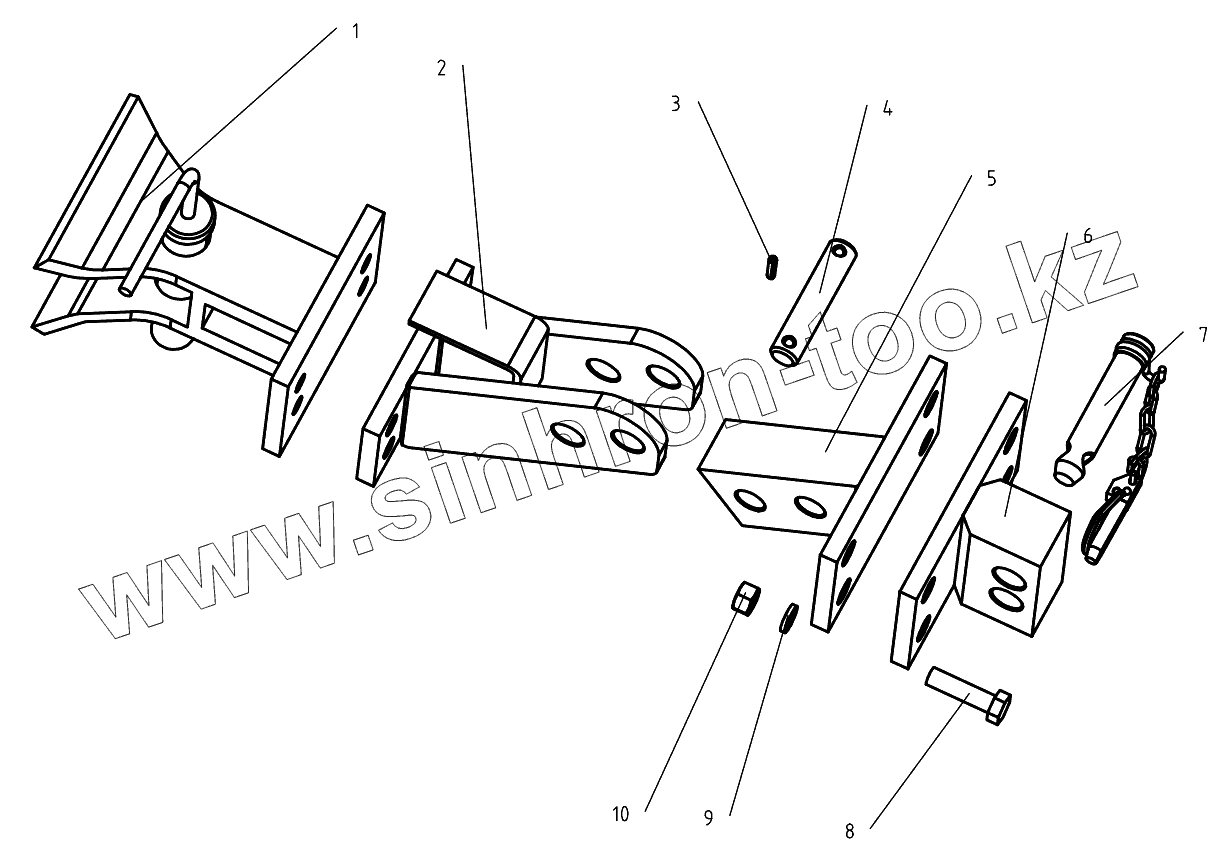 1
2
3
4
5
6
7
www.sinhron-too.kz
10
9
8