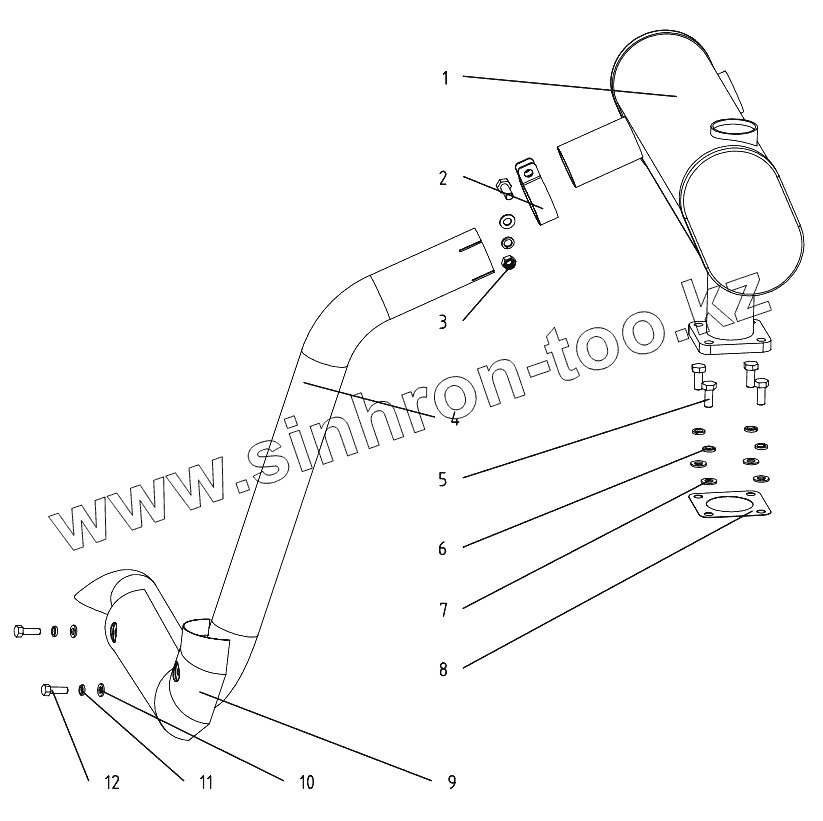 1
2
3
4
www.sinhron-too.kz
5
6
7
8
12
11
10
9