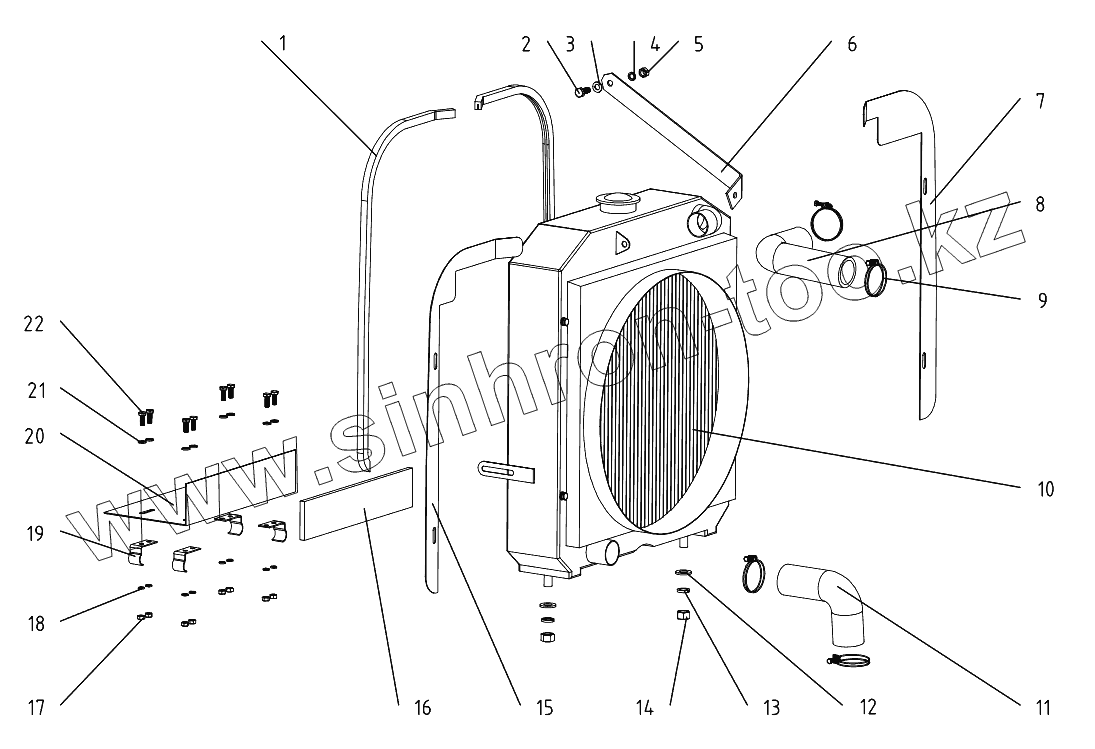 1
2
3
4
5
6
7
8
9
10
11
12
13
14
15
16
17
18
19
20
21
22
www.sinhron-too.kz