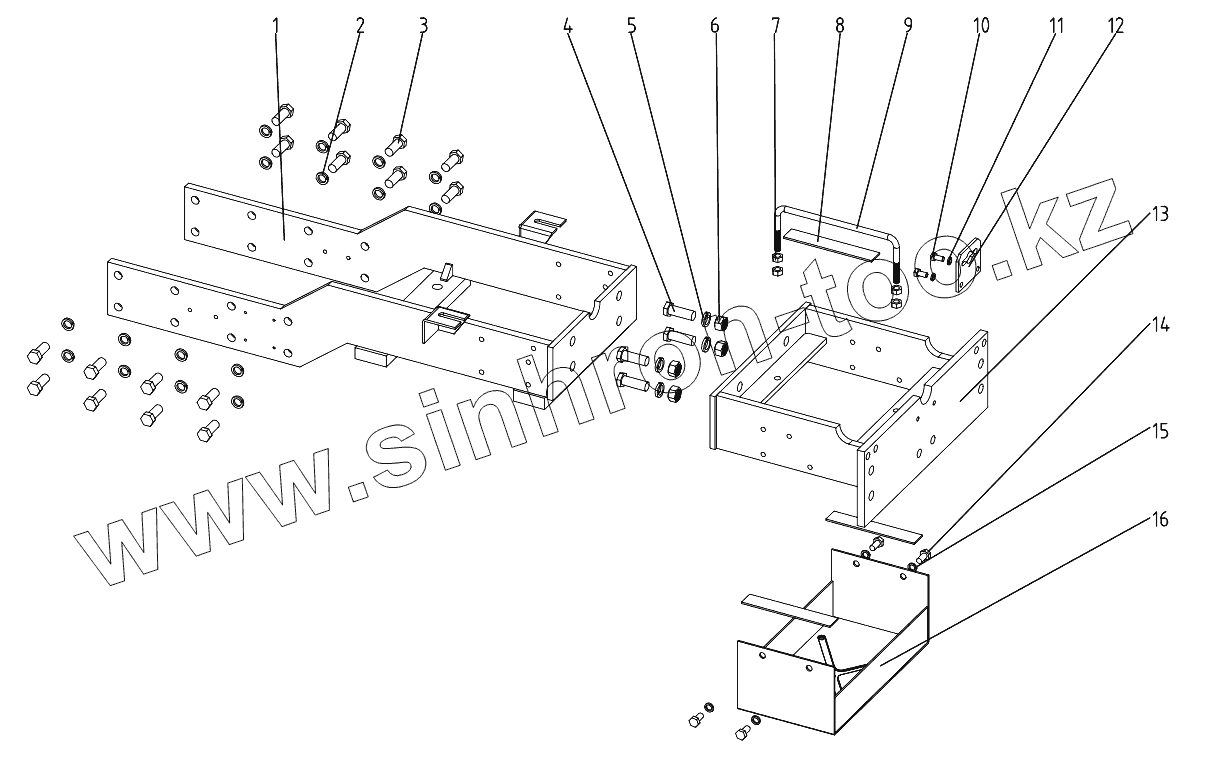 1
2
3
4
5
6
7
8
9
10
11
12
13
14
15
16
www.sinhron.too.kz