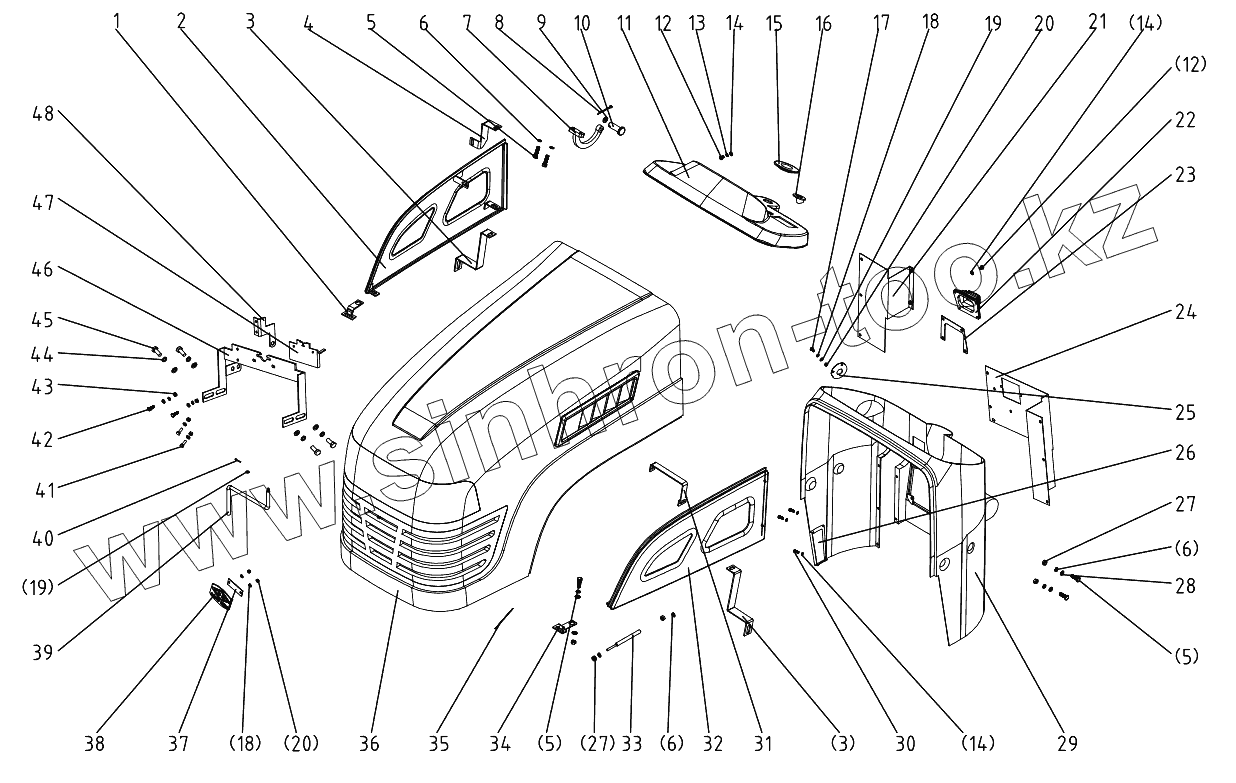 1 2 3 4 5 6 7 8 9 10 11 12 13 14 15 16 17 18 19 20 21 (14)

(12)
22
23
24
25
26
27
(6)
28
(5)

48
47
46
45
44
43
42
41
40
(19)
39

38 37 (18) (20) 36 35 34 (5) (27) 33 (6) 32 31 (3) 30 (14) 29

www.sinhron-too.kz