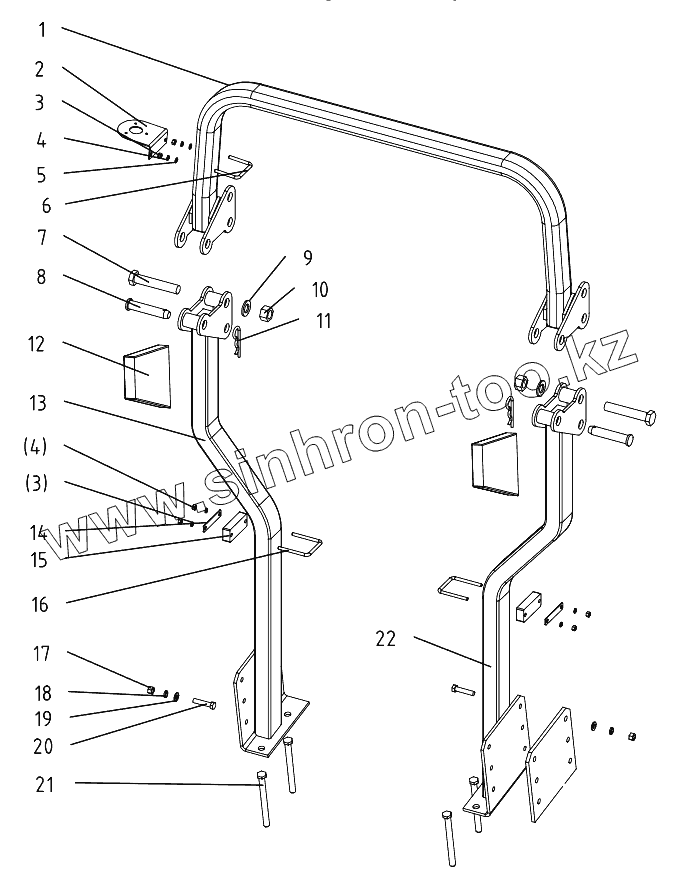 1
2
3
4
5
6
7
8
9
10
11
12
13
(4)
(3)
14
15
16
17
18
19
20
21
22
www.sinhron-too.kz