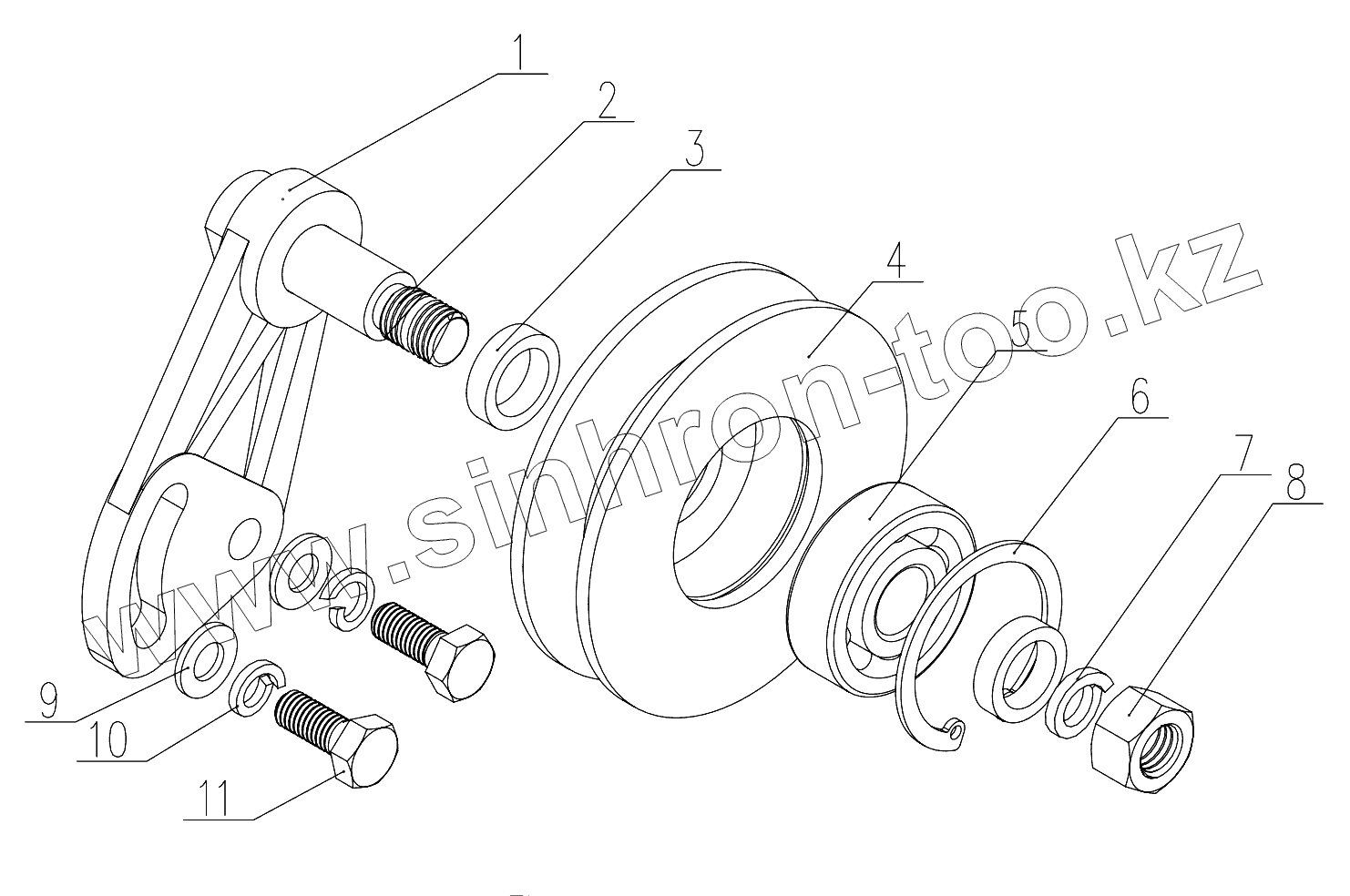 1
2
3
4
5
6
7
8
9
10
11
www.sinhron-too.kz