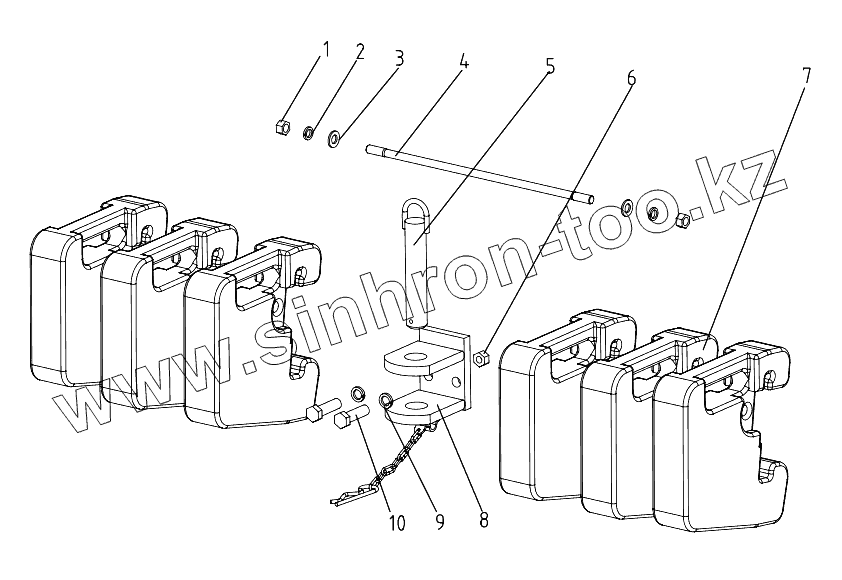 1 2 3 4 5 6 7

www.sinhron-too.kz

10 9 8