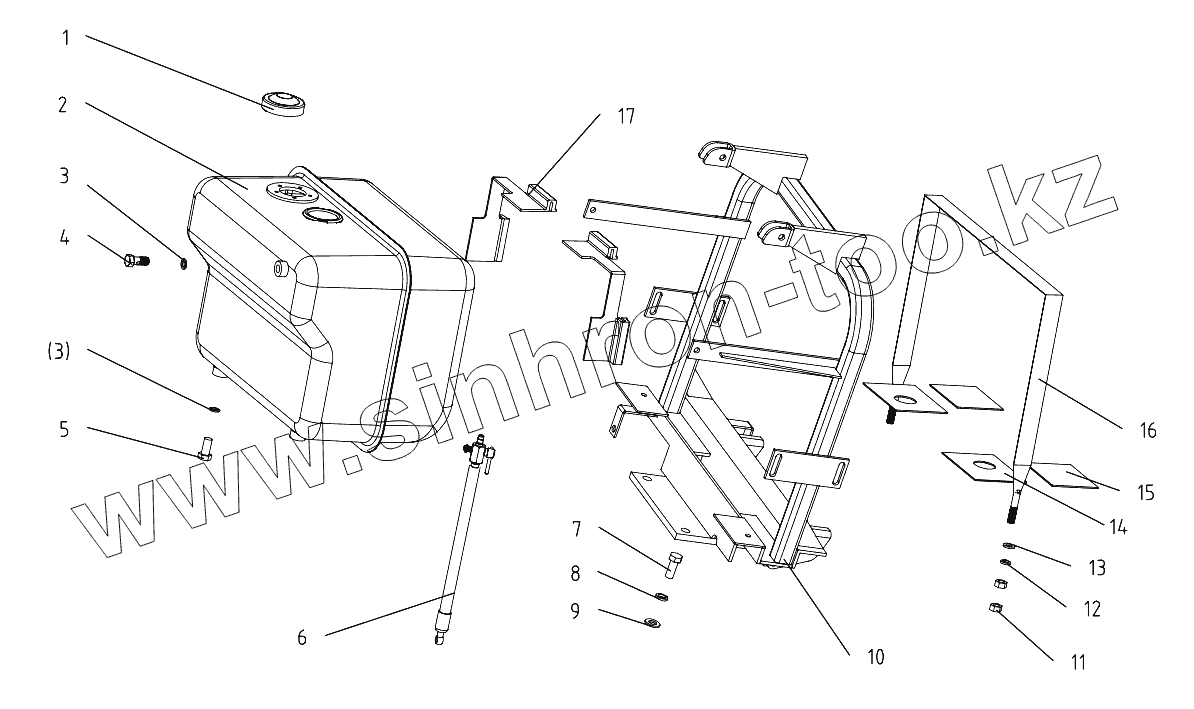 1
2
3
4
(3)
5
6
17
7
8
9
10
16
15
14
13
12
11
www.sinhron-too.kz