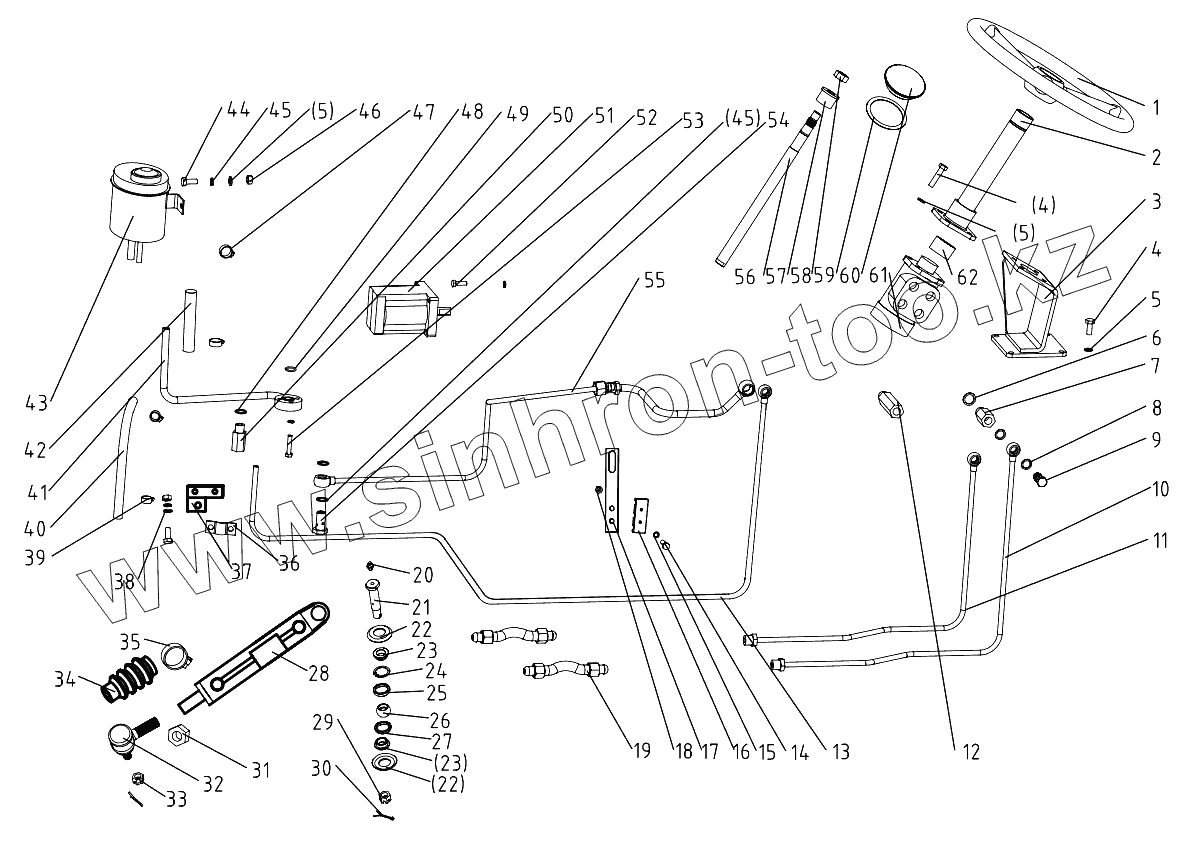 44 45 (5) 46 47 48 49 50 51 52 53 (45) 54

1
2
(4)
(5)
3
4
5
6
7
8
9
10
11

56 57 58 59 60 61 62

55

43
42
41
40
39
38
37
36

20
21
22
23
24
25
26
27
(23)
(22)

35
34
28
29
30
31
32
33

19 18 17 16 15 14 13

12

www.sinhron-too.kz