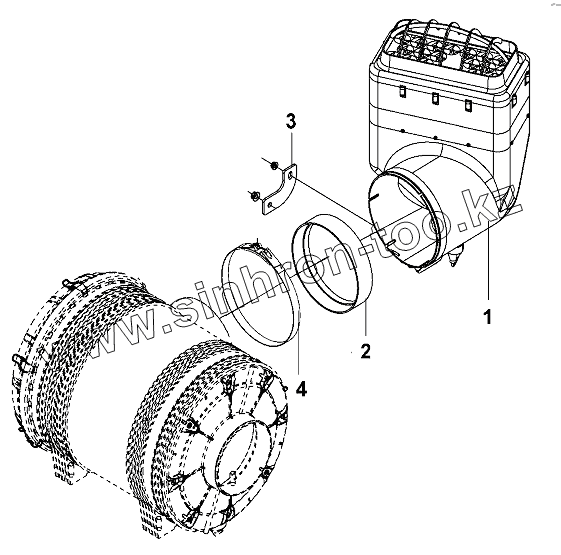 3

1

2

4

www.sinhron-too.kz