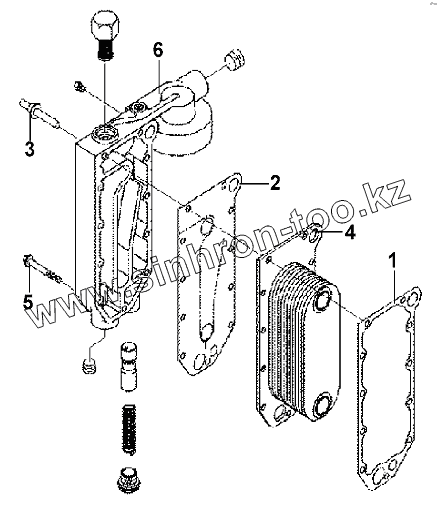 6
3
2
4
1
5
www.sinhron-too.kz