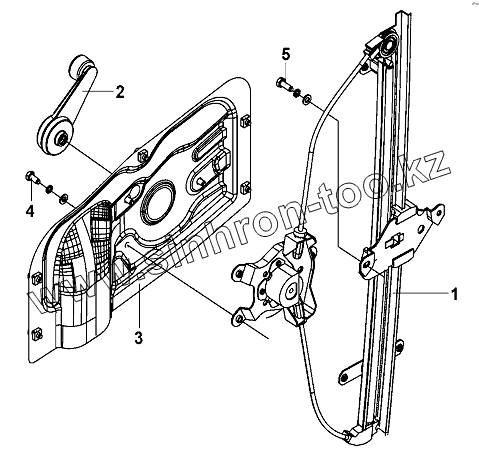 5
2
4
3
1
www.sinhron-too.kz