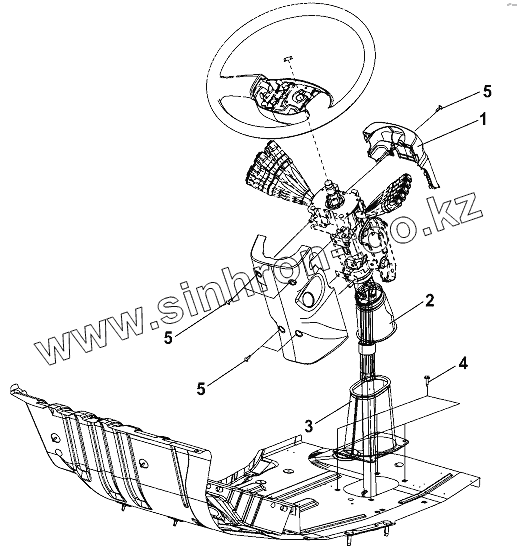 5
1
www.sinhron-co.kz
2
5
5
4
3