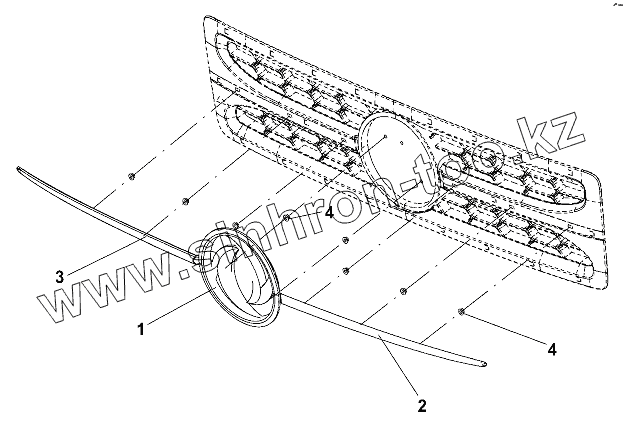 www.sinhron-too.kz

4
3
1
4
2