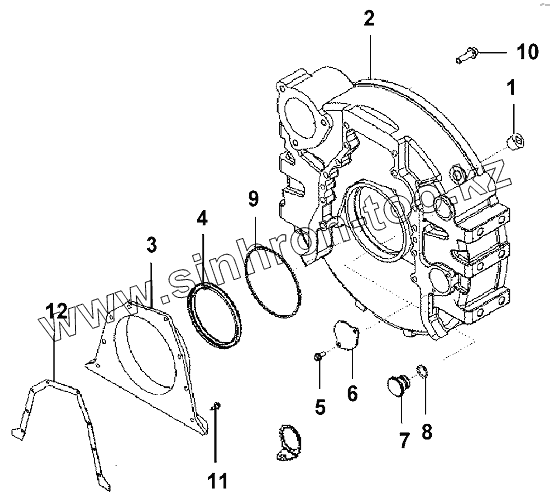 2
10
1
9
4
3
12
www.sinhron-too.kz
6
5
7
8
11