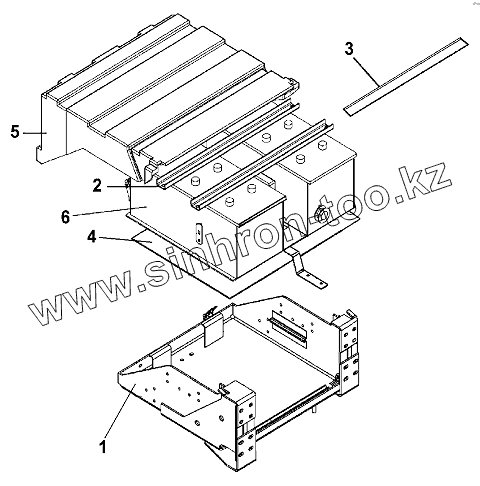 3
5
2
6
4
www.sinhron-too.kz
1