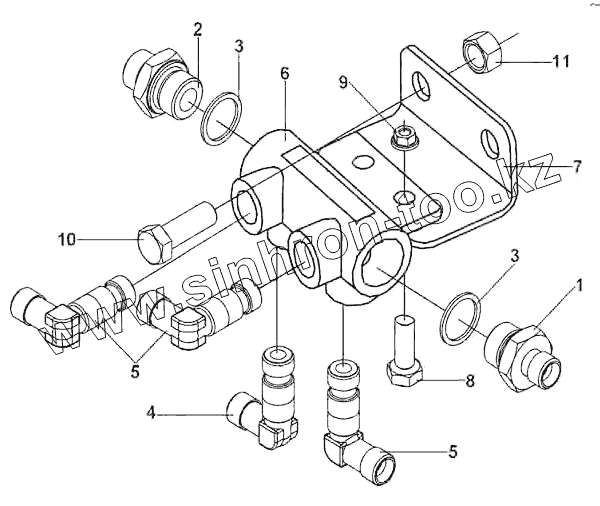 2
3
6
9
11
7
10
3
1
5
8
4
5
www.sinhon-too.kz