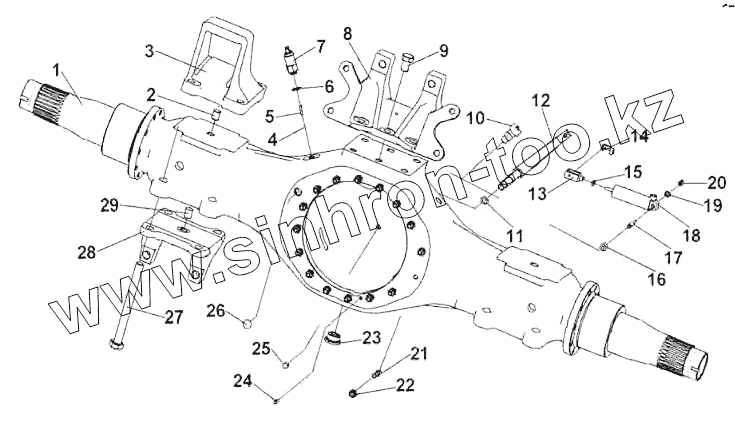 1
2
3
4
5
6
7
8
9
10
11
12
13
14
15
16
17
18
19
20
21
22
23
24
25
26
27
28
29
www.sinhron-too.kz