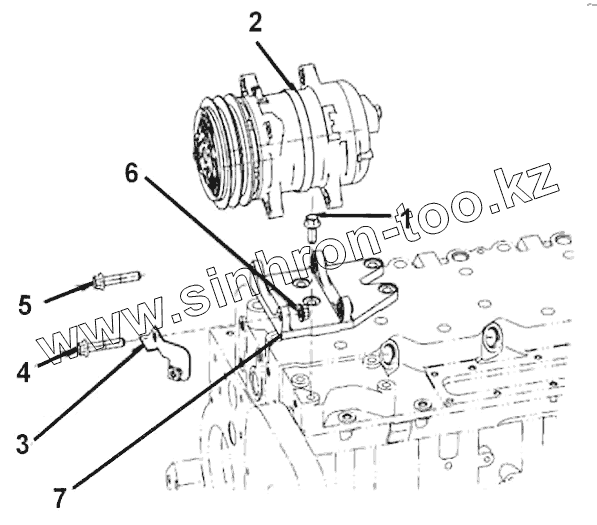 2
6
1
5
4
3
7
www.sinhron-too.kz