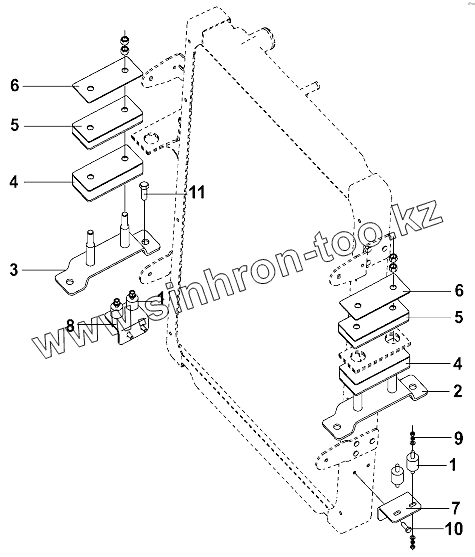 6
5
4
11
3
1
8
www.sinhron-too.kz
6
5
4
2
9
1
7
10