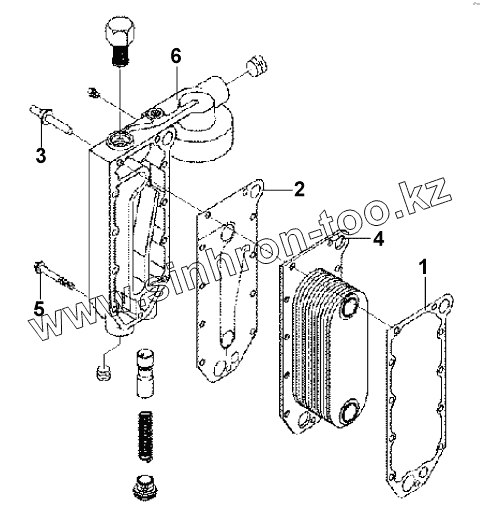 6
3
2
4
1
5
www.sinhron-too.kz