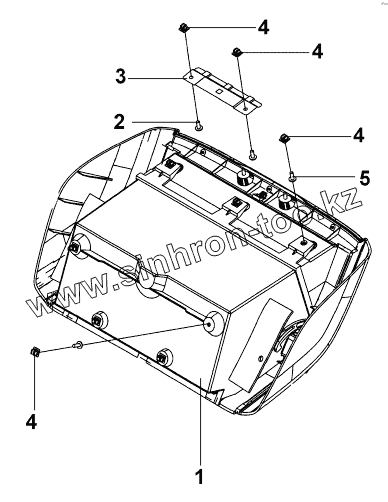 4
4
3
2
4
5
www.sinhron-too.kz
4
1