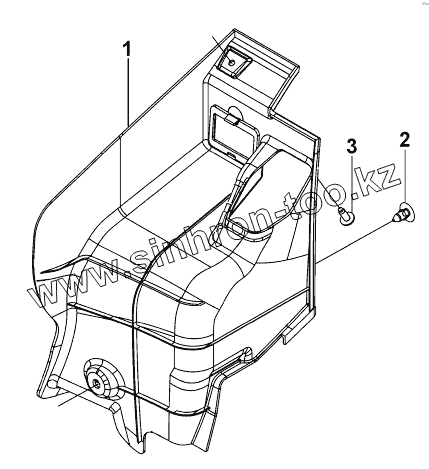 1
3
2
www.sinhron-too.kz