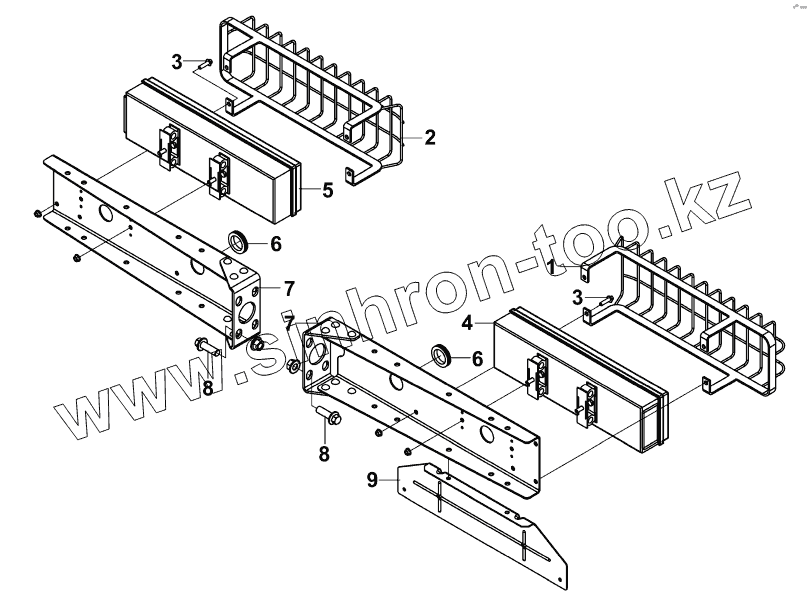 3
2
5
6
7
8
www.sinhron-too.kz
1
3
4
7
6
8
9