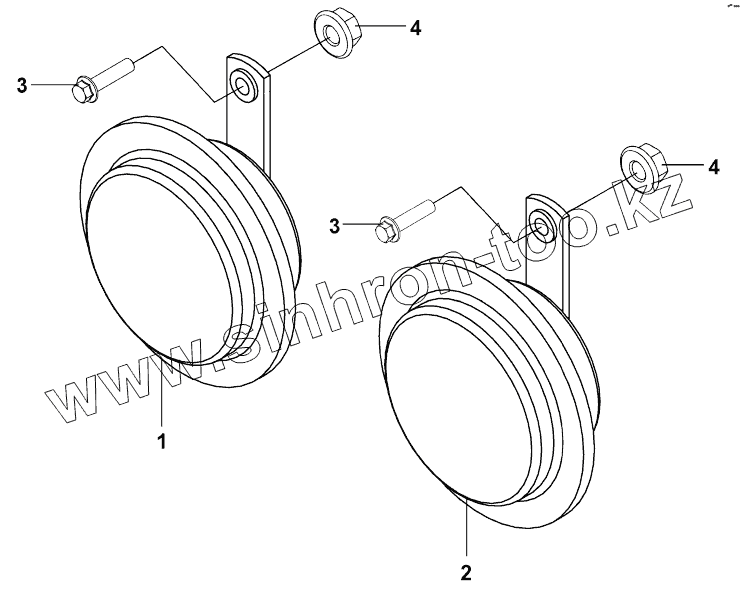 4
3
4
3
www.sinhron-too.kz
1
2