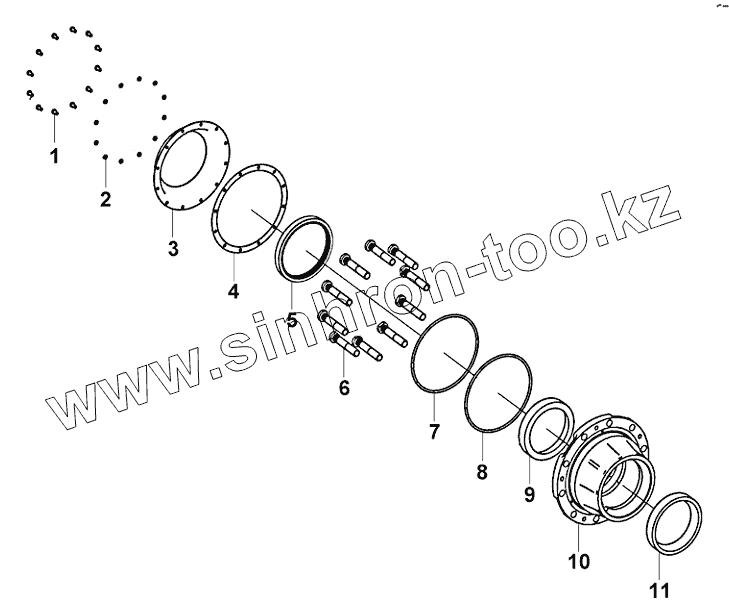 1
2
3
4
5
6
7
8
9
10
11
www.sinhron-too.kz