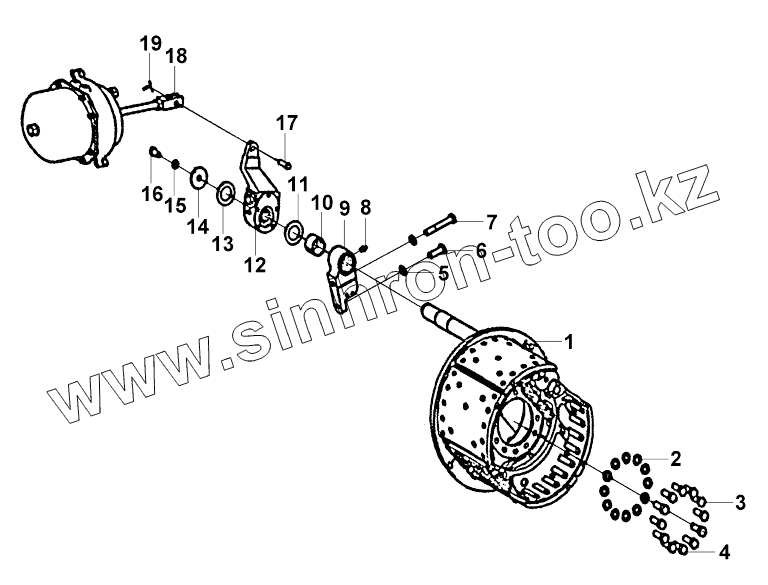 19
18
17
16
15
14
13
12
11
10
9
8
7
6
5
1
2
3
4
www.sinhron-too.kz