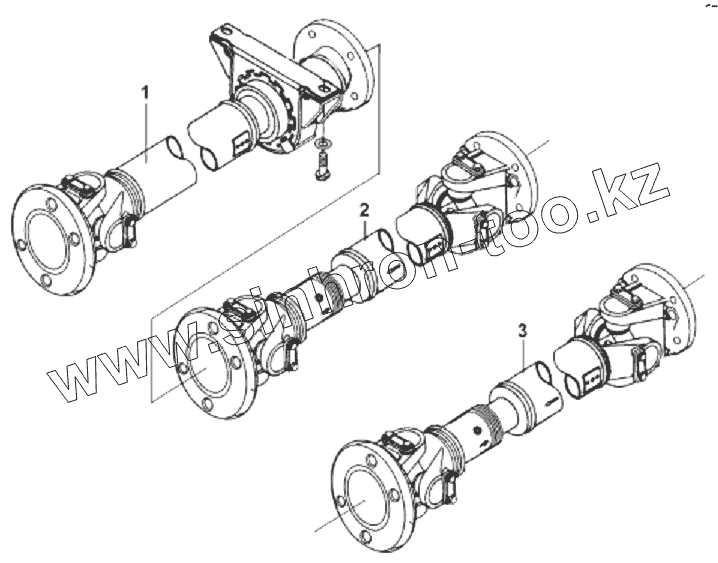 1

2

3

www.sinhron-too.kz