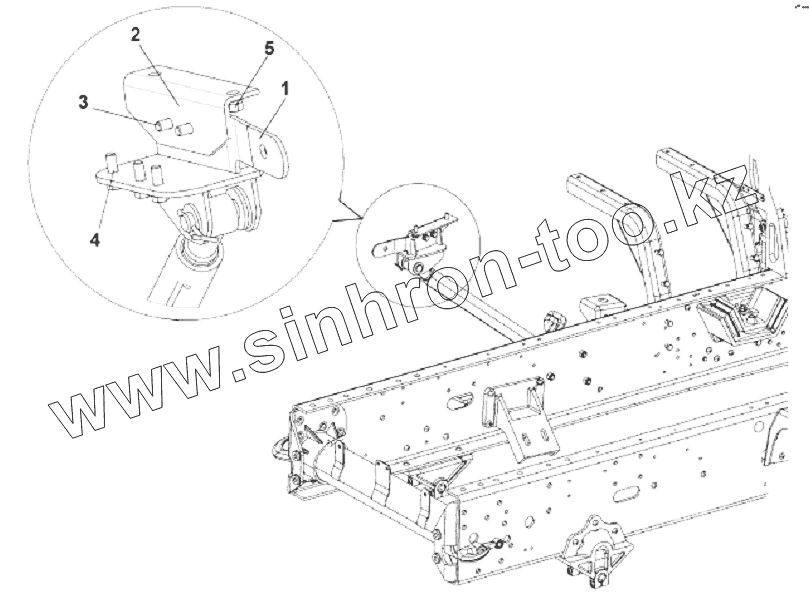 2
5
3
1
4
www.sinhron-too.kz