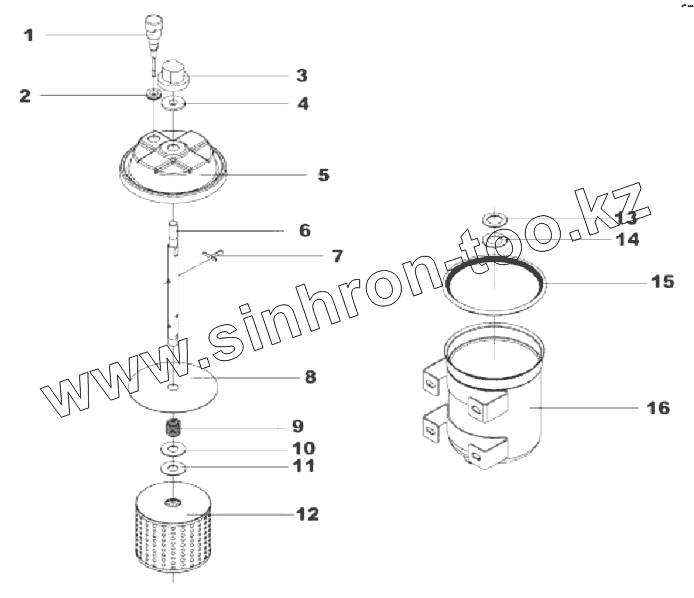 1
2
3
4
5
6
7
8
9
10
11
12
13
14
15
16
www.sinhron-too.kz