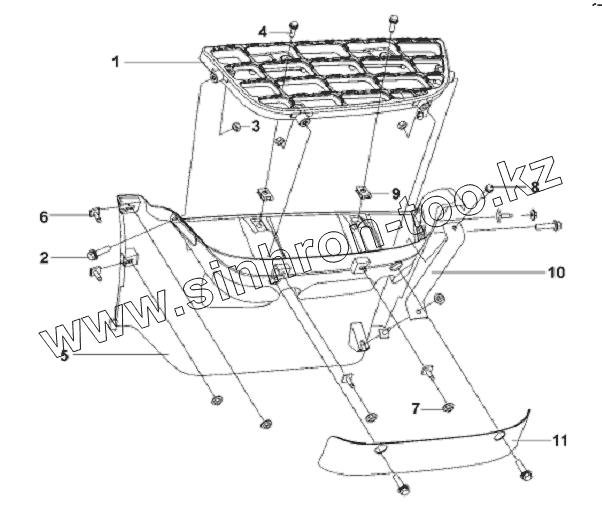 4
1
3
9
8
6
2
10
www.sinhron-too.kz
5
7
11