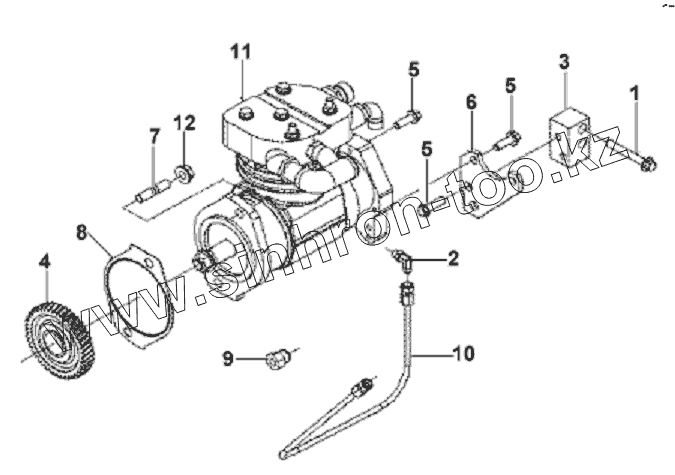 11
5
3
5
6
1
7
12
5
8
2
4
9
10
www.sinhron-too.kz