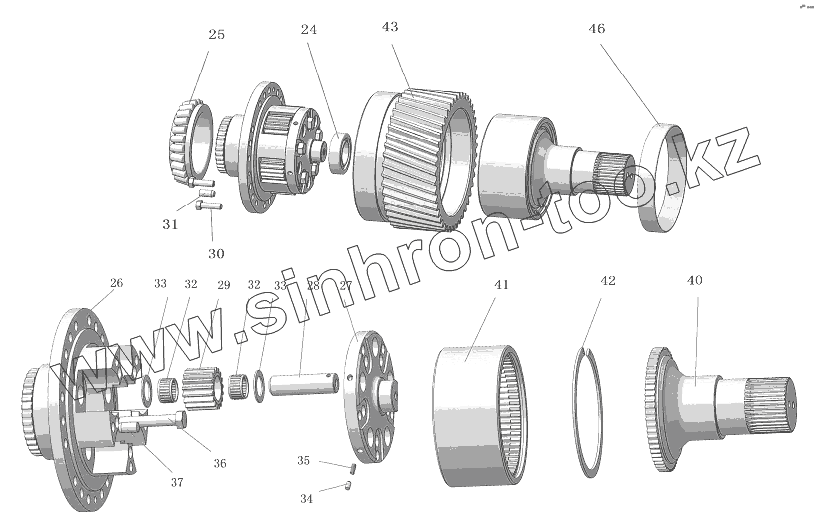 25
24
43
46
31
30
www.sinhron-too.kz
26
33
32
29
32
33
28
27
41
42
40
36
37
35
34