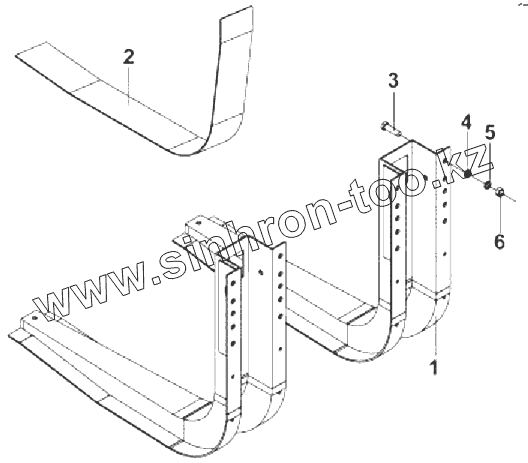 2
3
4
5
6
1
www.sinhron-too.kz