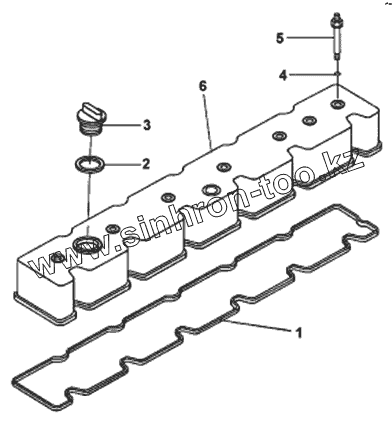 5
4
6
3
2
www.sinhron-too.kz
1