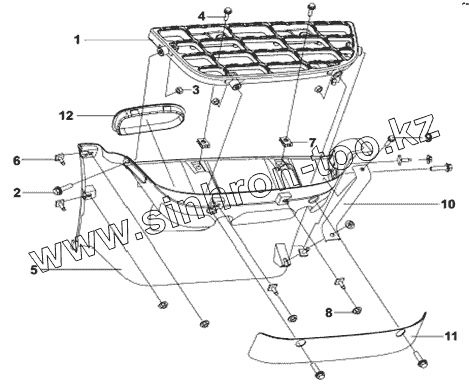 4
1
3
12
7
9
6
2
10
www.sinaron-too.kz
5
8
11