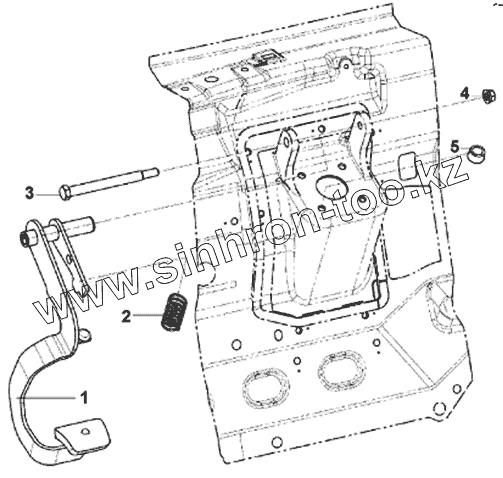 4
5
3
www.sinhron-too.kz
2
1