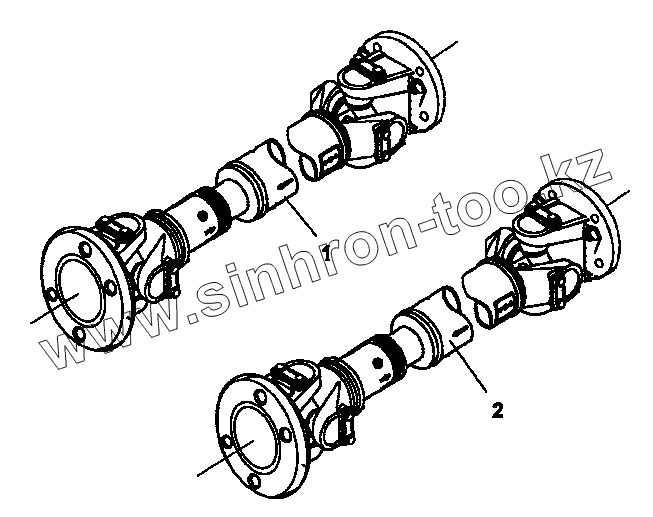 www.sinhron-too.kz

1

2