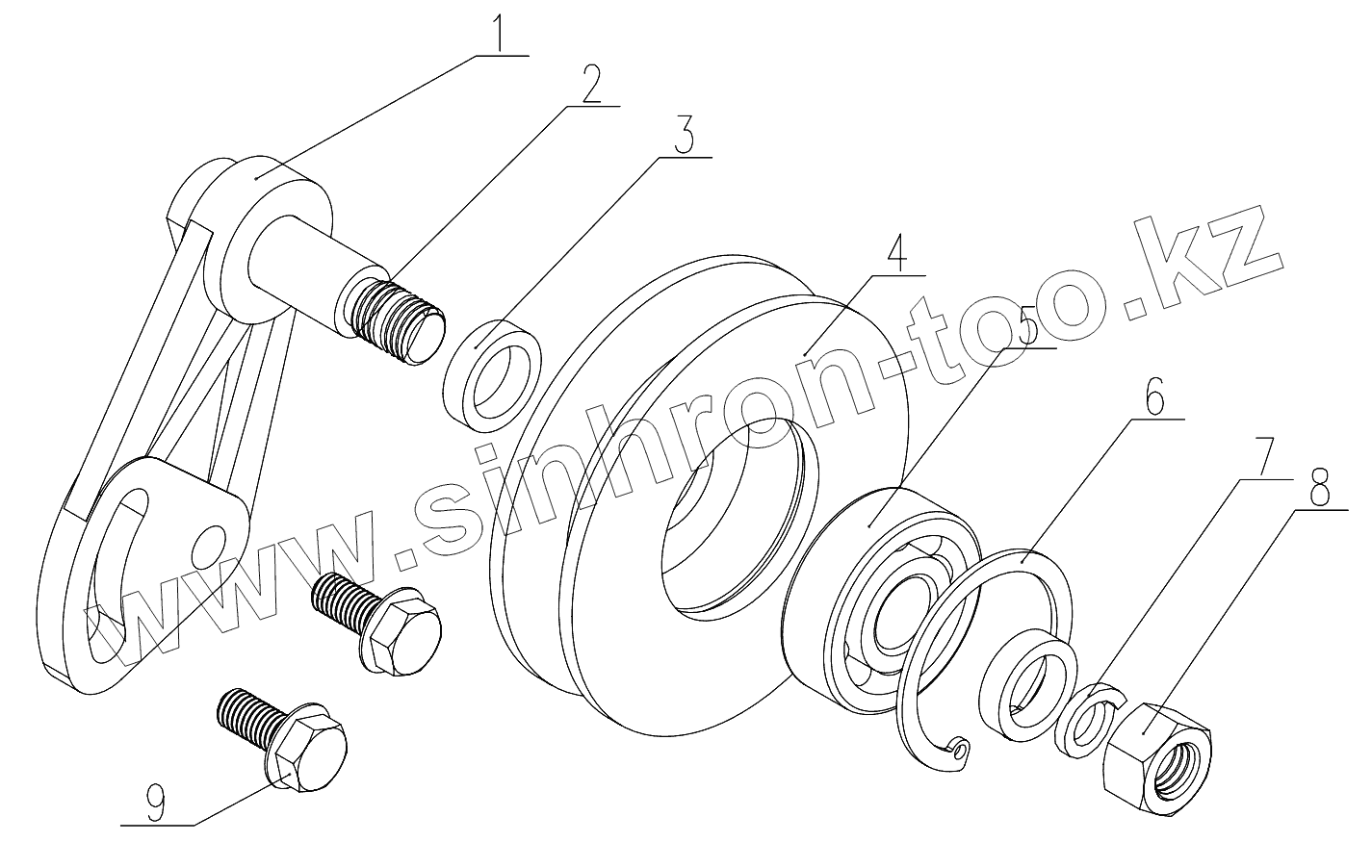 1
2
3
4
5
6
7
8
9
www.sinhron-too.kz