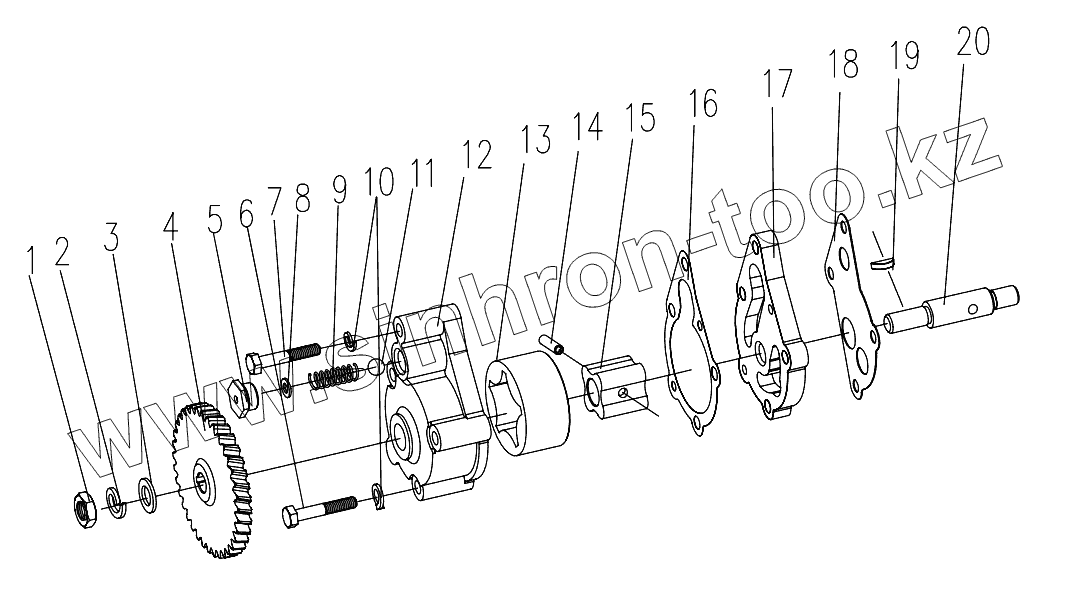 1 2 3 4 5 6 7 8 9 10 11 12 13 14 15 16 17 18 19 20

www.sinhron-too.kz