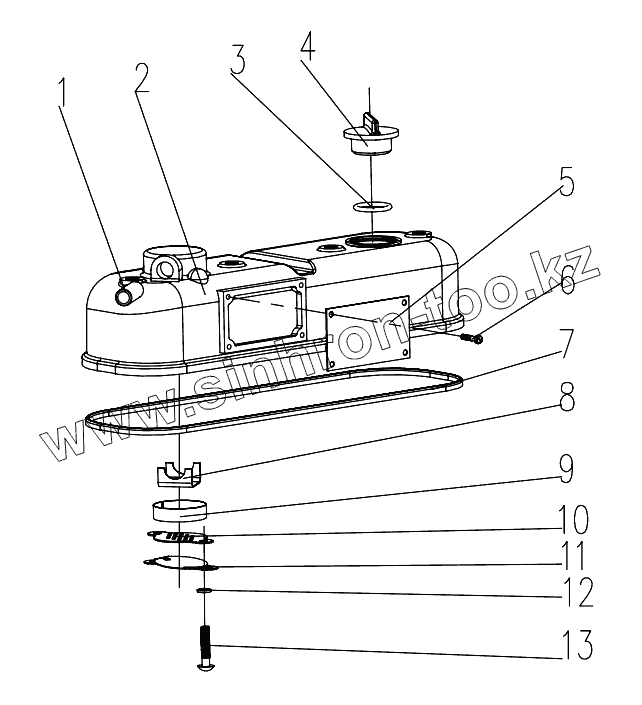 1
2
3
4
5
6
7
8
9
10
11
12
13
www.sinhron-too.kz