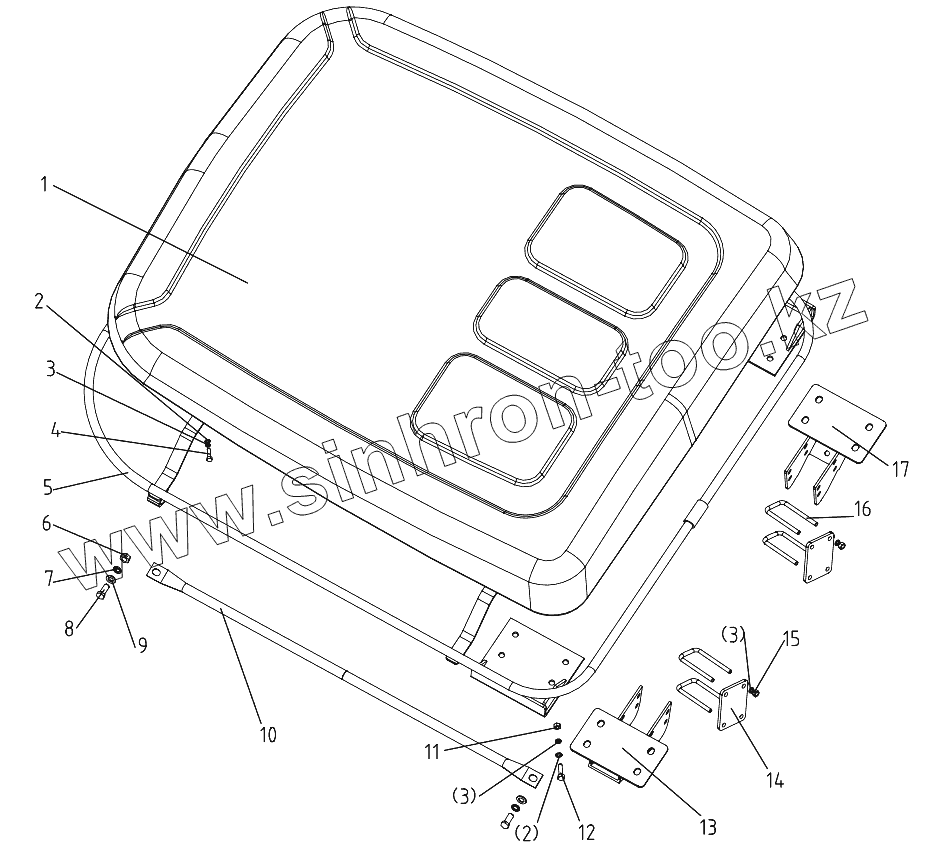 1
2
3
4
5
6
7
8
9
10
11
(3)
(2)
12
13
14
(3)
15
16
17
www.sinhron-too.kz