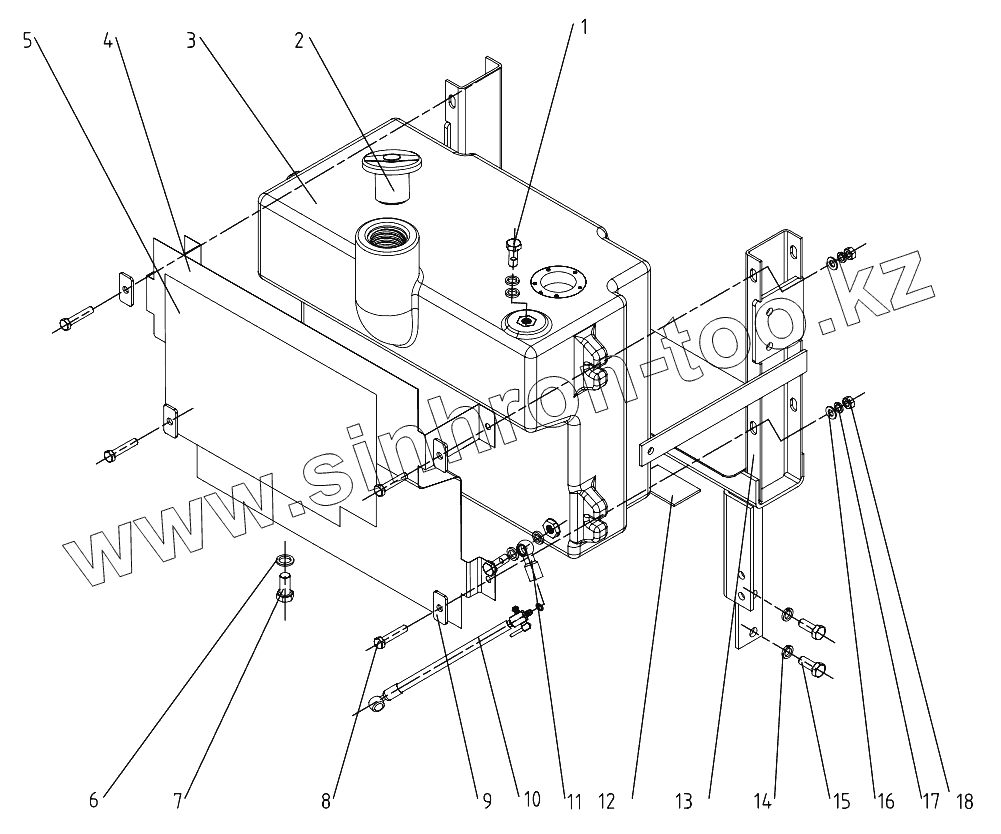 5
4
3
2
1
www.sinhron-too.kz
6
7
8
9
10
11
12
13
14
15
16
17
18