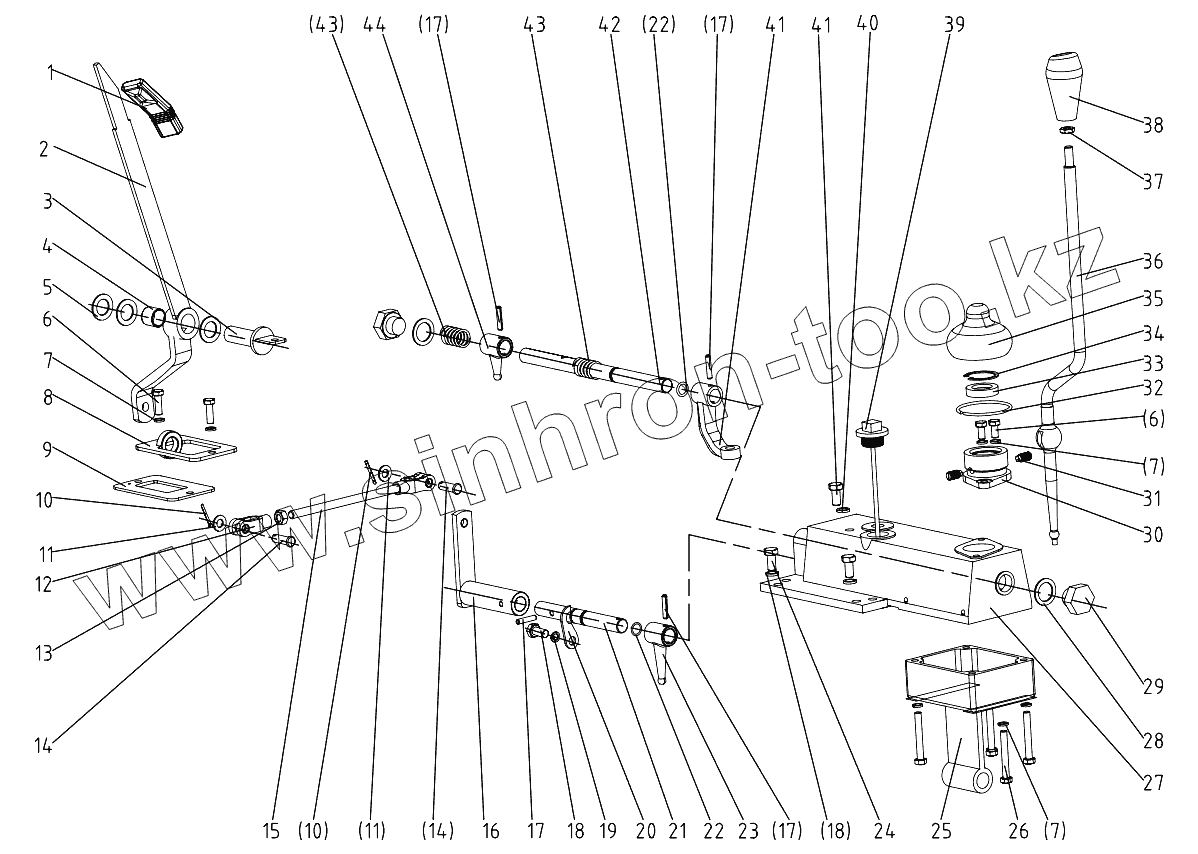 (43) 44 (17) 43 42 (22) (17) 41 41 40 39

1
2
3
4
5
6
7
8
9
10
11
12
13
14

38
37
36
35
34
33
32
(6)
(7)
31
30
29
28
27

www.sinhron-too.kz

15 (10) (11) (14) 16 17 18 19 20 21 22 23 (17) (18) 24 25 26 (7)