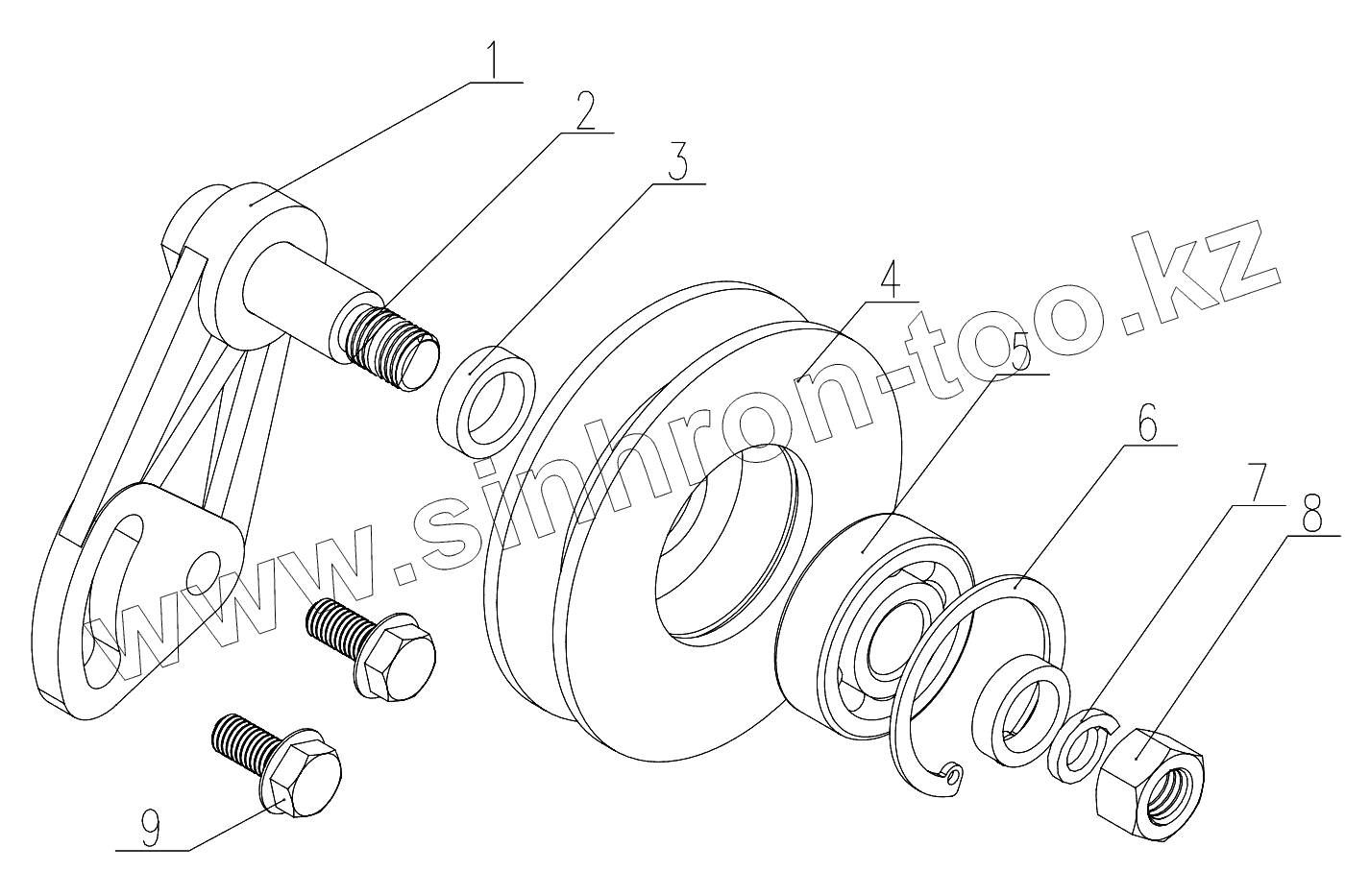 1
2
3
4
5
6
7
8
9
www.sinhron-too.kz