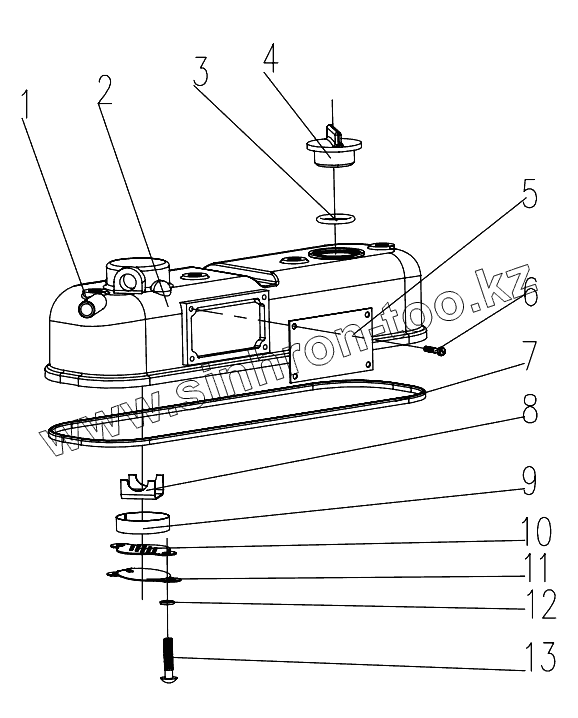 1
2
3
4
5
6
7
8
9
10
11
12
13
www.sinhron-too.kz