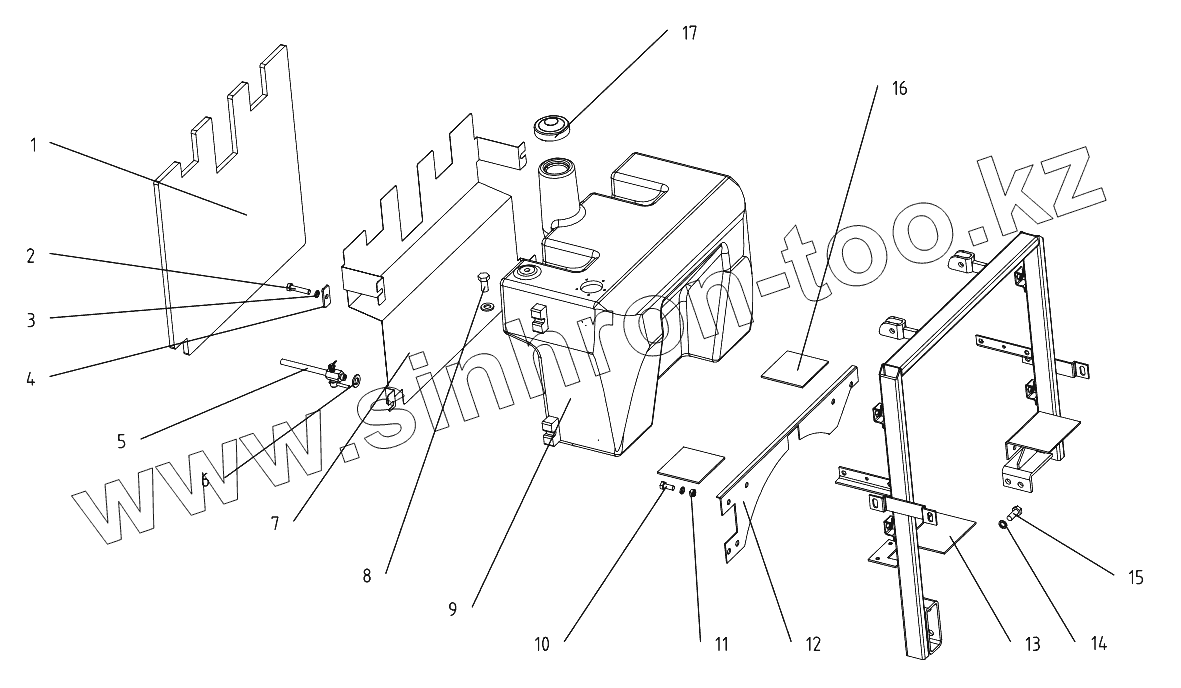 17
16
1
2
3
4
5
6
7
8
9
10
11
12
13
14
15
www.sinhron-too.kz