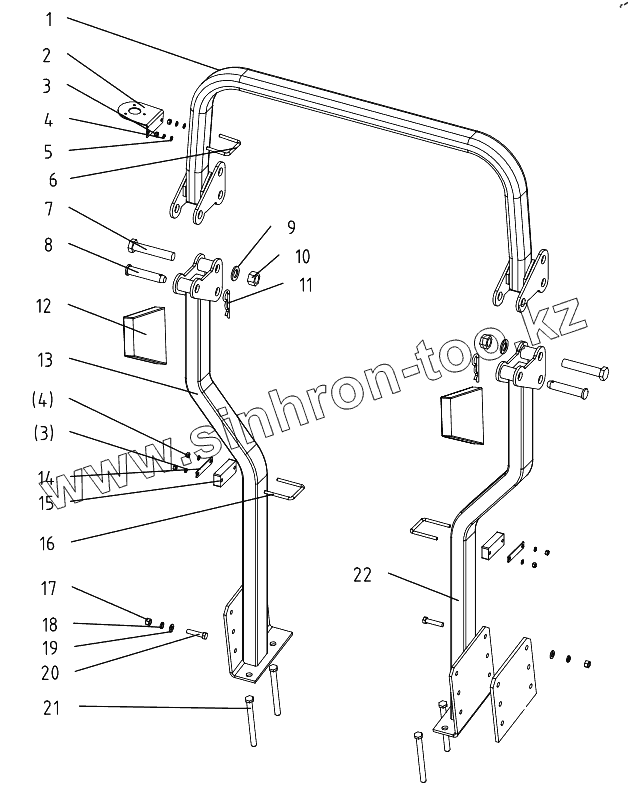 1
2
3
4
5
6
7
8
9
10
11
12
13
(4)
(3)
14
15
16
17
18
19
20
21
22

www.sinhron-too.kz