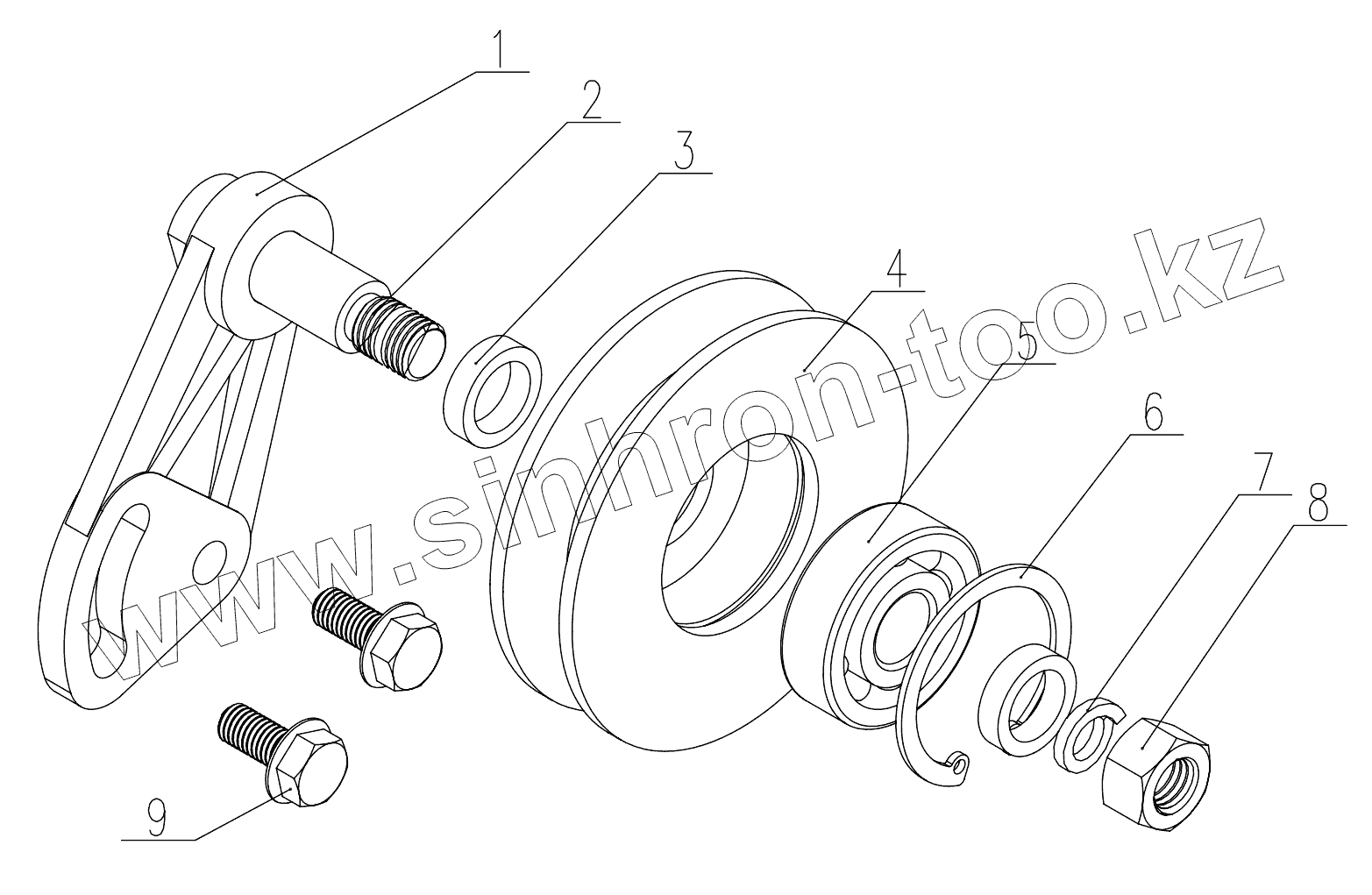 1
2
3
4
5
6
7
8
9
www.sinhron-too.kz